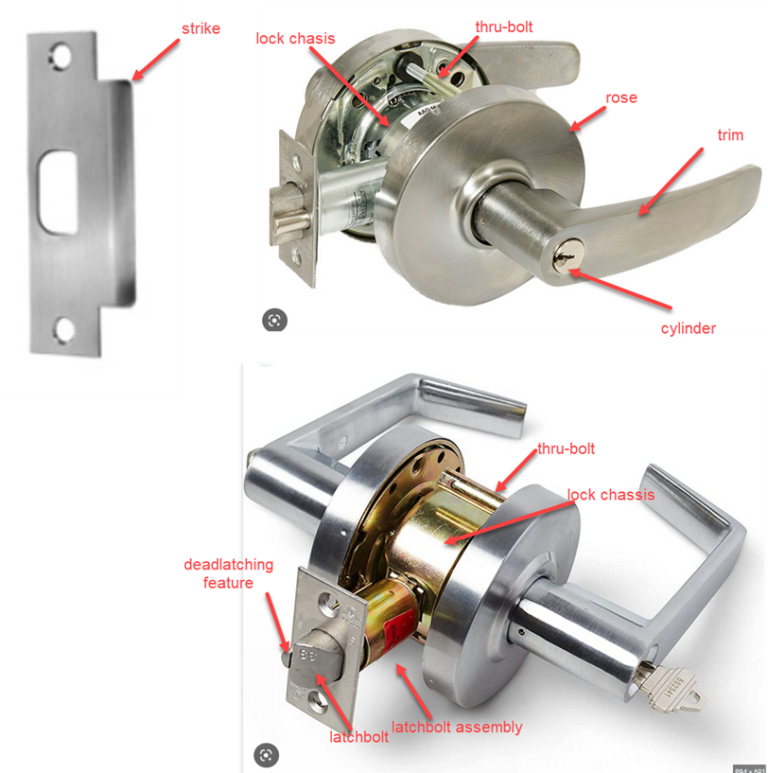 strike

lock chasis

thru-bolt

rose

trim

cylinder

thru-bolt

lock chassis

deadlatching feature

latchbolt

latchbolt assembly